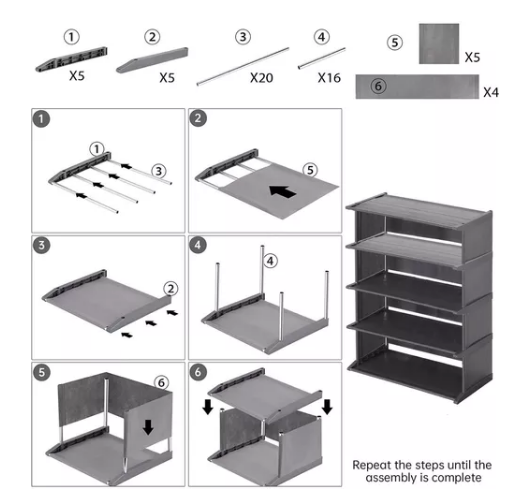 ① X5
② X5
③ X20
④ X16
⑤ X5
⑥ X4

1
①
③

2
⑤

3
②

4
④

5
⑥

6

Repeat the steps until the assembly is complete