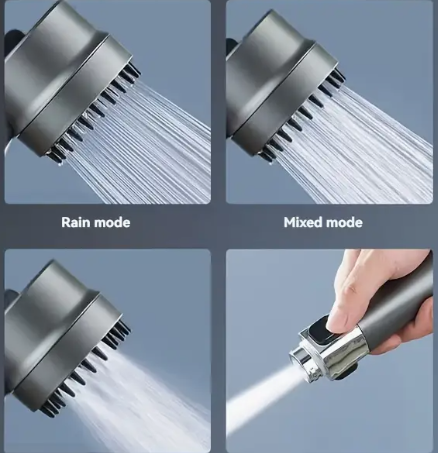 Rain mode

Mixed mode