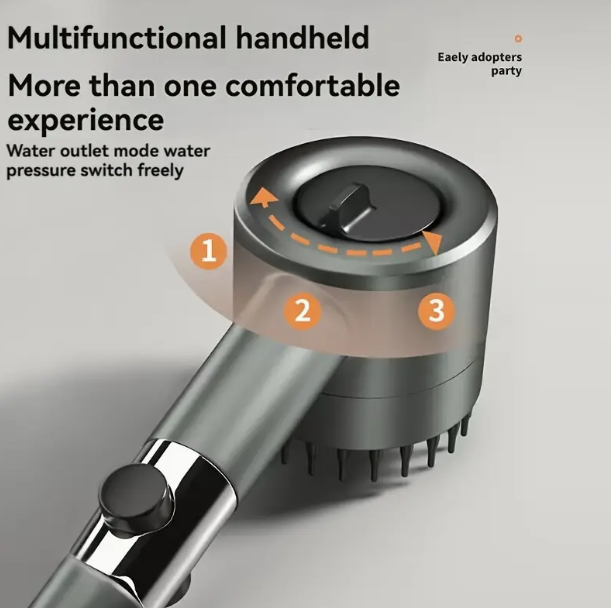 Multifunctional handheld

More than one comfortable experience

Water outlet mode water pressure switch freely

Eaely adopters party

1

2

3