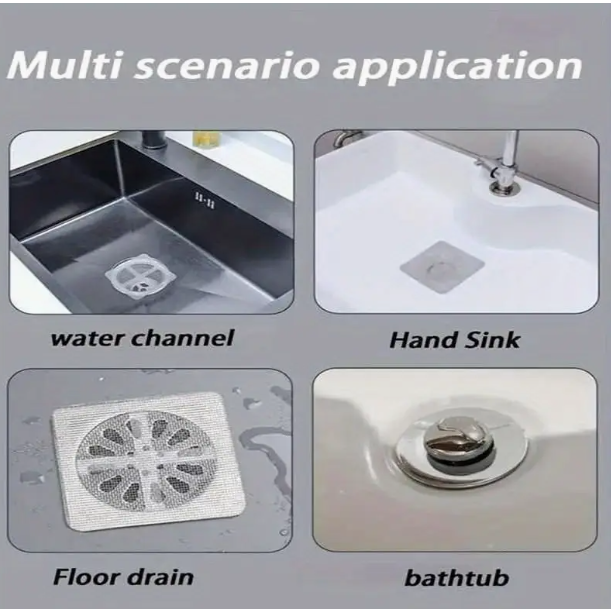 Multi scenario application

water channel

Hand Sink

Floor drain

bathtub